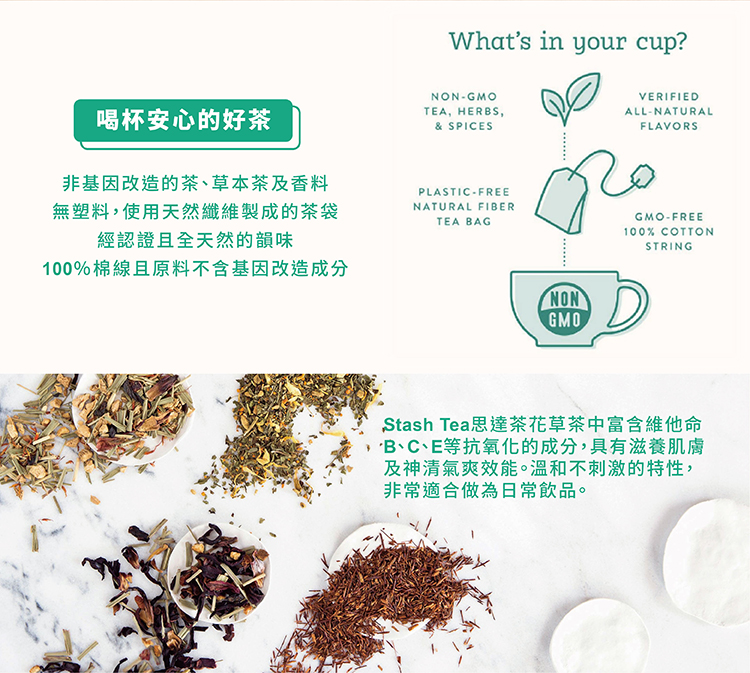 喝杯安心的好茶

非基因改造的茶、草本茶及香料
無塑料，使用天然纖維製成的茶袋
經認證且全天然的韻味
100%棉線且原料不含基因改造成分

What's in your cup?

NON-GMO TEA, HERBS, & SPICES

VERIFIED ALL-NATURAL FLAVORS

PLASTIC-FREE NATURAL FIBER TEA BAG

GMO-FREE 100% COTTON STRING

NON GMO

Stash Tea思達茶花草茶中富含維他命B、C、E等抗氧化的成分，具有滋養肌膚及神清氣爽效能。溫和不刺激的特性，非常適合做為日常飲品。